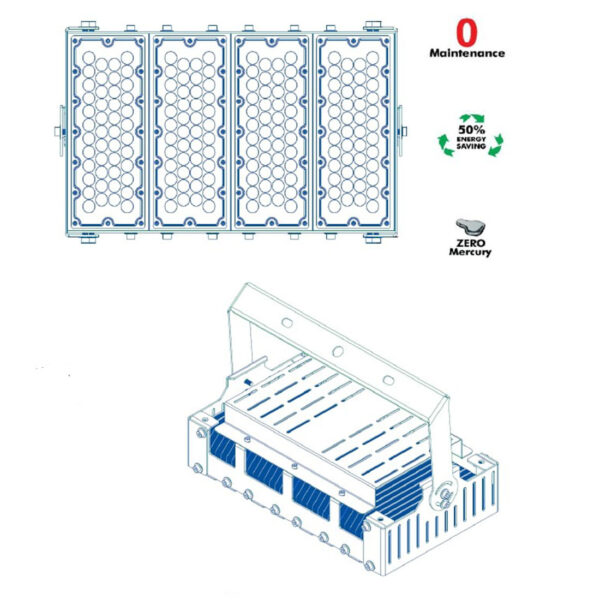 0
Maintenance

50%
ENERGY
SAVING

ZERO
Mercury